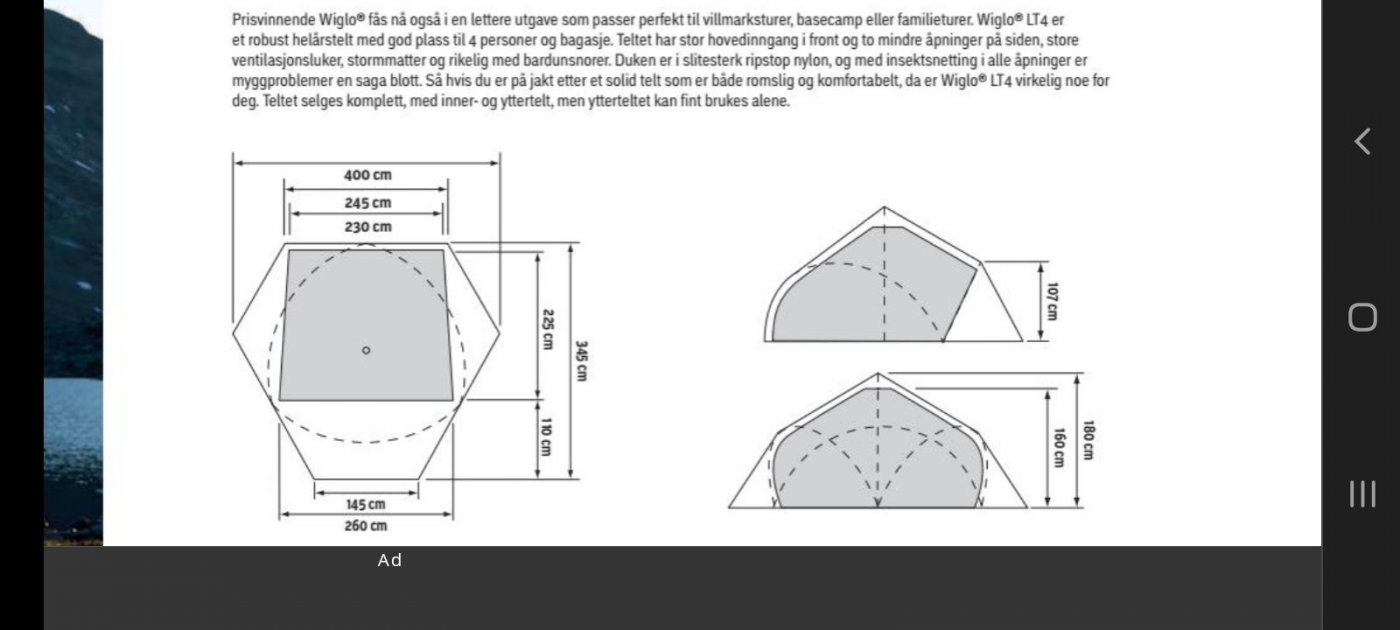 Prisvinnende Wiglo® fås nå også i en lettere utgave som passer perfekt til villmarksturer, basecamp eller familieturer. Wiglo® LT4 er et robust helårstelt med god plass til 4 personer og bagasje. Teltet har stor hovedinngang i front og to mindre åpninger på siden, store ventilasjonsluker, stormmatter og rikelig med bardunsnorer. Duken er i slitesterk ripstop nylon, og med insektsnetting i alle åpninger er myggproblemer en saga blott. Så hvis du er på jakt etter et solid telt som er både romslig og komfortabelt, da er Wiglo® LT4 virkelig noe for deg. Teltet selges komplett, med inner- og yttertelt, men ytterteltet kan fint brukes alene.

400 cm
245 cm
230 cm
225 cm
345 cm
110 cm
145 cm
260 cm
107 cm
160 cm
180 cm

Ad