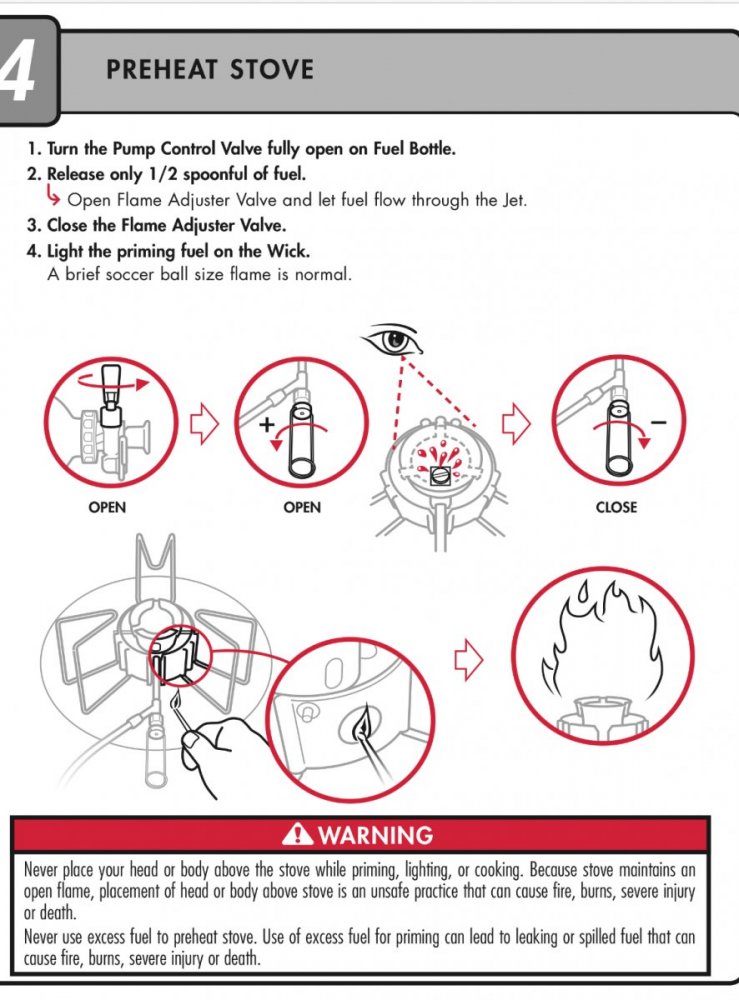 4 PREHEAT STOVE

1. Turn the Pump Control Valve fully open on Fuel Bottle.
2. Release only 1/2 spoonful of fuel.
Open Flame Adjuster Valve and let fuel flow through the Jet.
3. Close the Flame Adjuster Valve.
4. Light the priming fuel on the Wick.
A brief soccer ball size flame is normal.

OPEN
+
OPEN
−
CLOSE

WARNING
Never place your head or body above the stove while priming, lighting, or cooking. Because stove maintains an open flame, placement of head or body above stove is an unsafe practice that can cause fire, burns, severe injury or death.
Never use excess fuel to preheat stove. Use of excess fuel for priming can lead to leaking or spilled fuel that can cause fire, burns, severe injury or death.