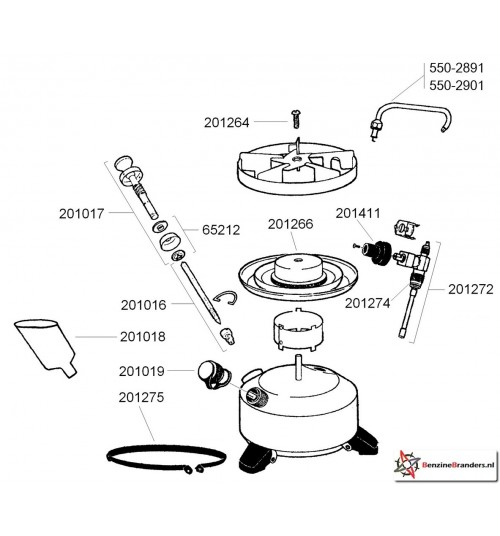 550-2891
550-2901
201264
201017
65212
201266
201411
201272
201274
201016
201018
201019
201275
BenzineBranders.nl